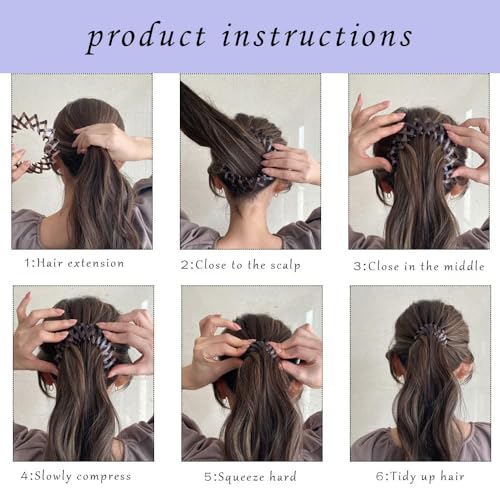 product instructions

1:Hair extension

2:Close to the scalp

3:Close in the middle

4:Slowly compress

5:Squeeze hard

6:Tidy up hair