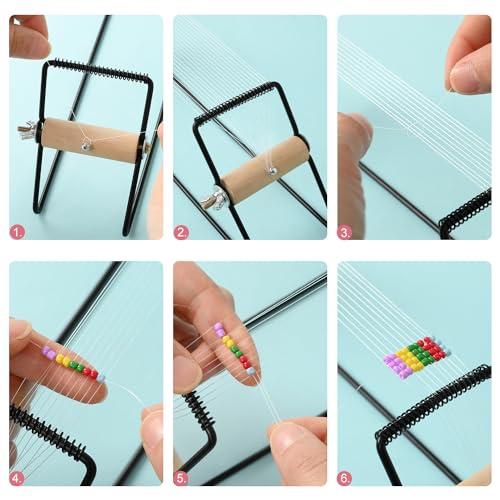 1.

2.

3.

4.

5.

6.