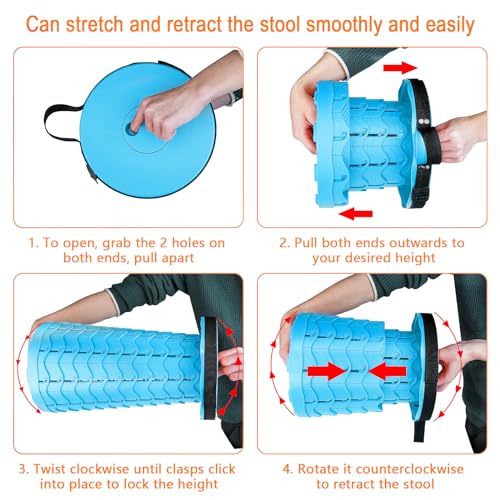 Can stretch and retract the stool smoothly and easily

1. To open, grab the 2 holes on both ends, pull apart

2. Pull both ends outwards to your desired height

3. Twist clockwise until clasps click into place to lock the height

4. Rotate it counterclockwise to retract the stool