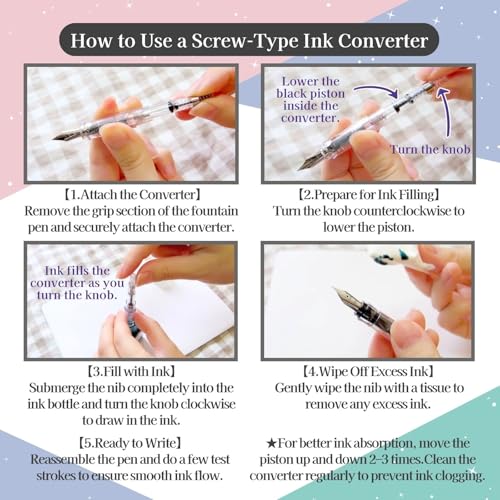 How to Use a Screw-Type Ink Converter

Lower the black piston inside the converter.

Turn the knob

【1.Attach the Converter】
Remove the grip section of the fountain pen and securely attach the converter.

【2.Prepare for Ink Filling】
Turn the knob counterclockwise to lower the piston.

Ink fills the converter as you turn the knob.

【3.Fill with Ink】
Submerge the nib completely into the ink bottle and turn the knob clockwise to draw in the ink.

【4.Wipe Off Excess Ink】
Gently wipe the nib with a tissue to remove any excess ink.

【5.Ready to Write】
Reassemble the pen and do a few test strokes to ensure smooth ink flow.

★For better ink absorption, move the piston up and down 2–3 times.Clean the converter regularly to prevent ink clogging.