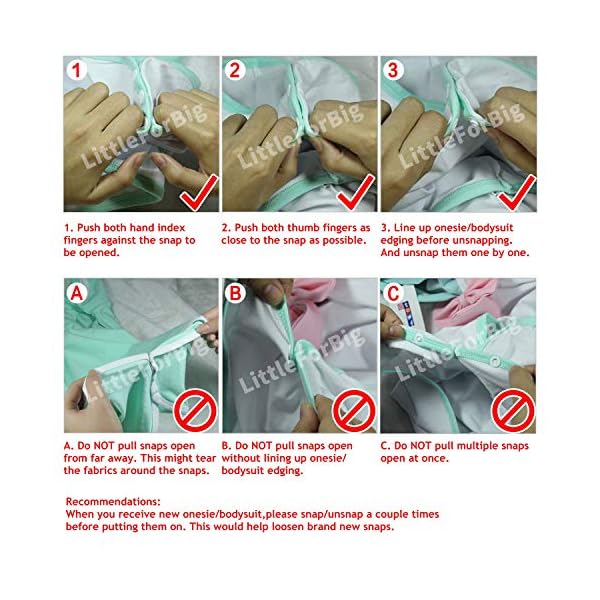 1
LittleForBig

1. Push both hand index fingers against the snap to be opened.

2
LittleForBig

2. Push both thumb fingers as close to the snap as possible.

3
LittleForBig

3. Line up onesie/bodysuit edging before unsnapping. And unsnap them one by one.

A
LittleForBig

A. Do NOT pull snaps open from far away. This might tear the fabrics around the snaps.

B
LittleForBig

B. Do NOT pull snaps open without lining up onesie/ bodysuit edging.

C
LittleForBig

C. Do NOT pull multiple snaps open at once.

Recommendations:
When you receive new onesie/bodysuit,please snap/unsnap a couple times before putting them on. This would help loosen brand new snaps.