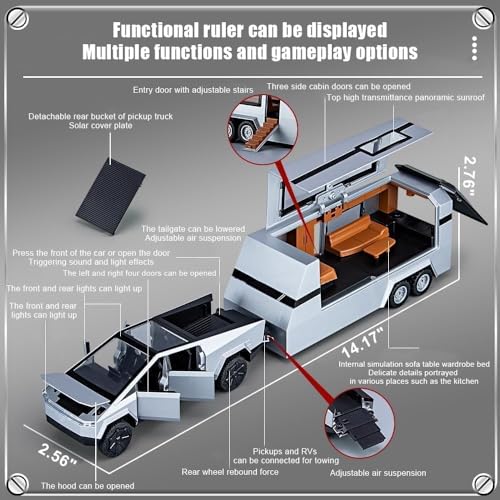 Functional ruler can be displayed
Multiple functions and gameplay options

Entry door with adjustable stairs

Three side cabin doors can be opened

Top high transmittance panoramic sunroof

Detachable rear bucket of pickup truck
Solar cover plate

2.76"

The tailgate can be lowered
Adjustable air suspension

Press the front of the car or open the door
Triggering sound and light effects

The left and right four doors can be opened

The front and rear lights can light up

The front and rear lights can light up

14.17"

Internal simulation sofa table wardrobe bed
Delicate details portrayed
in various places such as the kitchen

2.56"

Pickups and RVs can be connected for towing

Rear wheel rebound force

Adjustable air suspension

The hood can be opened