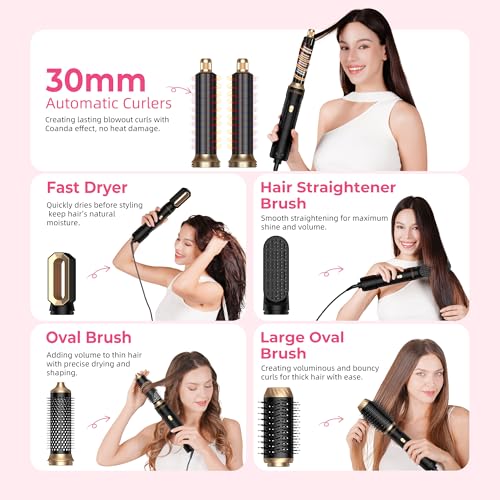 30mm
Automatic Curlers
Creating lasting blowout curls with Coanda effect, no heat damage.

Fast Dryer
Quickly dries before styling keep hair's natural moisture.

Hair Straightener Brush
Smooth straightening for maximum shine and volume.

Oval Brush
Adding volume to thin hair with precise drying and shaping.

Large Oval Brush
Creating voluminous and bouncy curls for thick hair with ease.