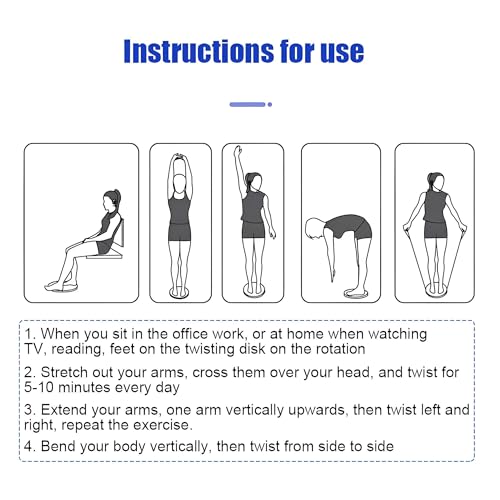 Instructions for use

1. When you sit in the office work, or at home when watching TV, reading, feet on the twisting disk on the rotation

2. Stretch out your arms, cross them over your head, and twist for 5-10 minutes every day

3. Extend your arms, one arm vertically upwards, then twist left and right, repeat the exercise.

4. Bend your body vertically, then twist from side to side