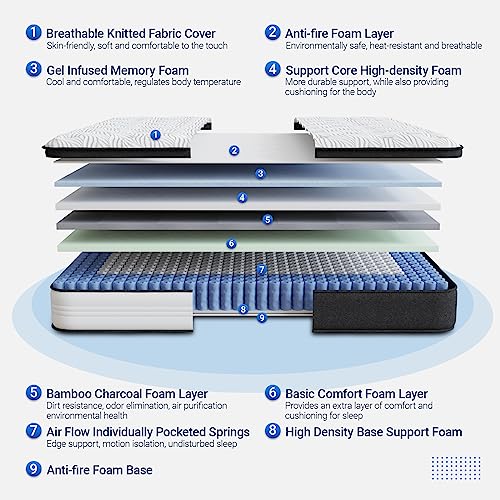 1 Breathable Knitted Fabric Cover
Skin-friendly, soft and comfortable to the touch

2 Anti-fire Foam Layer
Environmentally safe, heat-resistant and breathable

3 Gel Infused Memory Foam
Cool and comfortable, regulates body temperature

4 Support Core High-density Foam
More durable support, while also providing cushioning for the body

1
2
3
4
5
6
7
8
9

5 Bamboo Charcoal Foam Layer
Dirt resistance, odor elimination, air purification environmental health

6 Basic Comfort Foam Layer
Provides an extra layer of comfort and cushioning for sleep

7 Air Flow Individually Pocketed Springs
Edge support, motion isolation, undisturbed sleep

8 High Density Base Support Foam

9 Anti-fire Foam Base