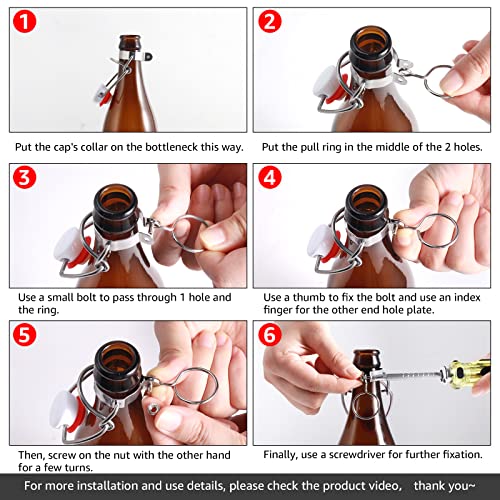 1

Put the cap's collar on the bottleneck this way.

2

Put the pull ring in the middle of the 2 holes.

3

Use a small bolt to pass through 1 hole and the ring.

4

Use a thumb to fix the bolt and use an index finger for the other end hole plate.

5

Then, screw on the nut with the other hand for a few turns.

6

Finally, use a screwdriver for further fixation.

For more installation and use details, please check the product video, thank you~