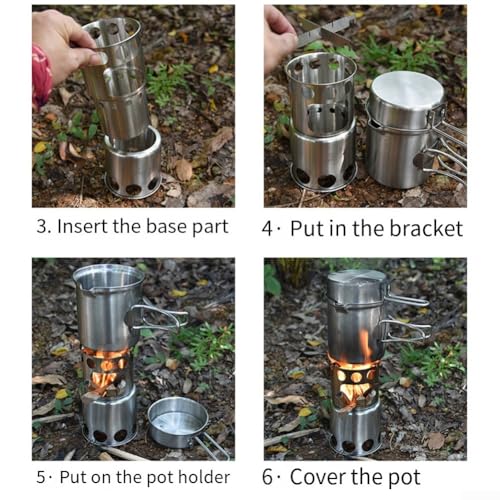 3. Insert the base part

4· Put in the bracket

5· Put on the pot holder

6· Cover the pot