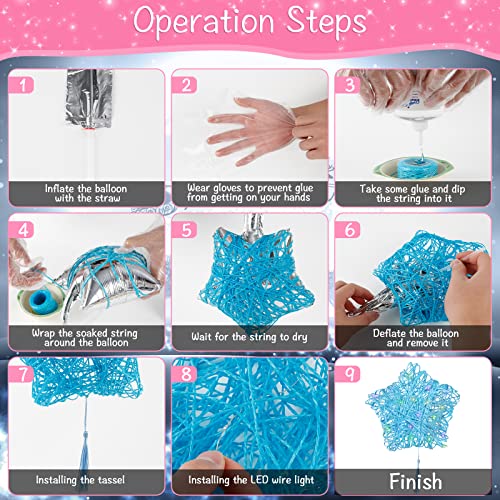 Operation Steps

1
Inflate the balloon with the straw

2
Wear gloves to prevent glue from getting on your hands

3
Take some glue and dip the string into it

4
Wrap the soaked string around the balloon

5
Wait for the string to dry

6
Deflate the balloon and remove it

7
Installing the tassel

8
Installing the LED wire light

9
Finish