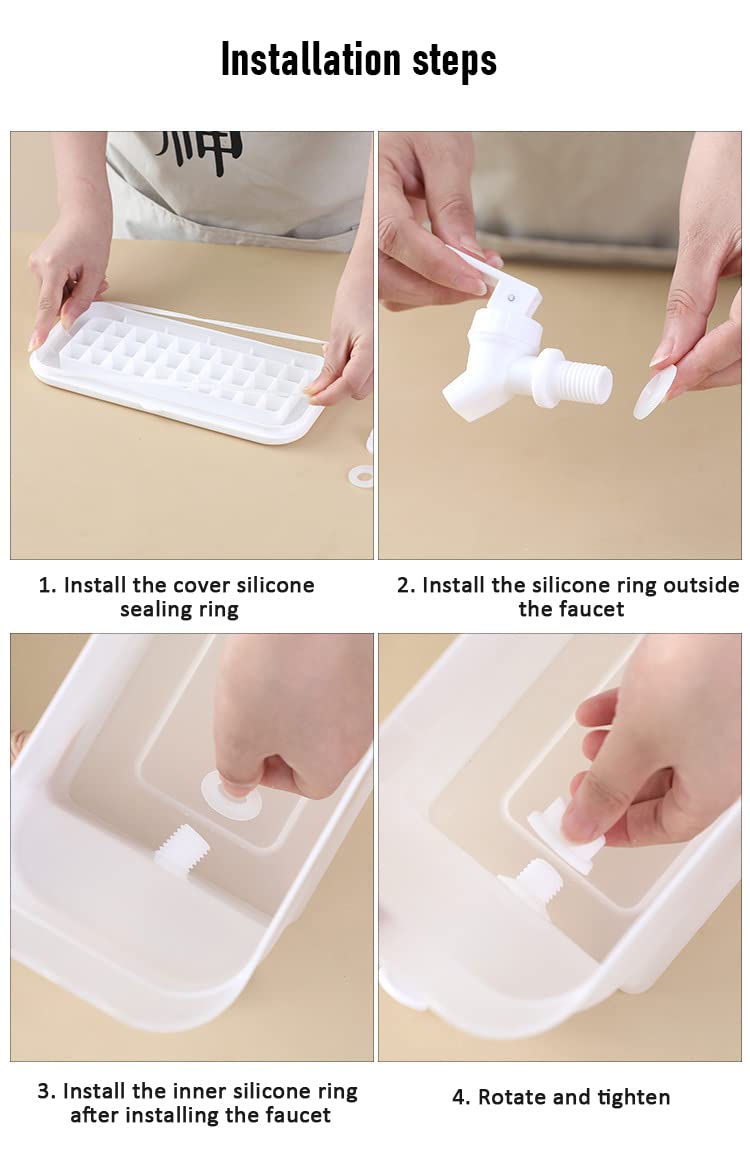 Installation steps

1. Install the cover silicone sealing ring

2. Install the silicone ring outside the faucet

3. Install the inner silicone ring after installing the faucet

4. Rotate and tighten