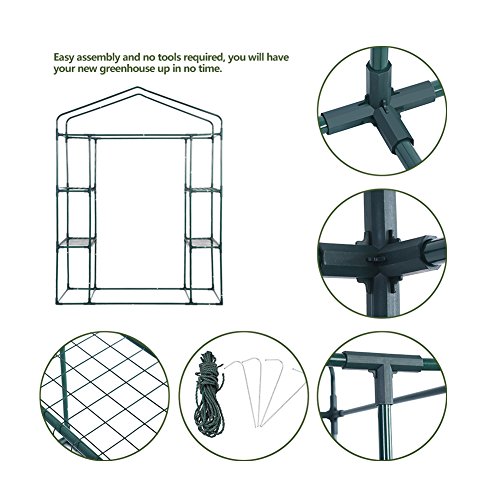 Easy assembly and no tools required, you will have your new greenhouse up in no time.