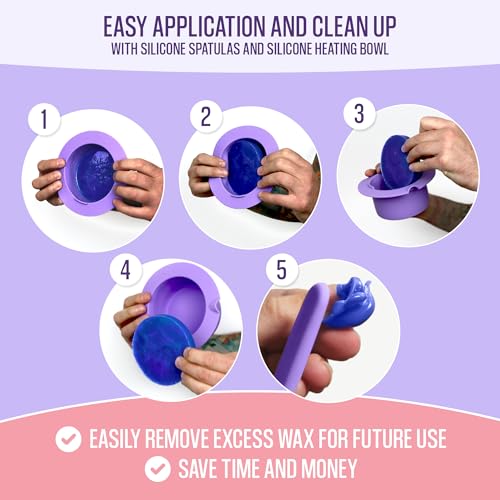 EASY APPLICATION AND CLEAN UP
WITH SILICONE SPATULAS AND SILICONE HEATING BOWL

1

2

3

4

5

EASILY REMOVE EXCESS WAX FOR FUTURE USE

SAVE TIME AND MONEY