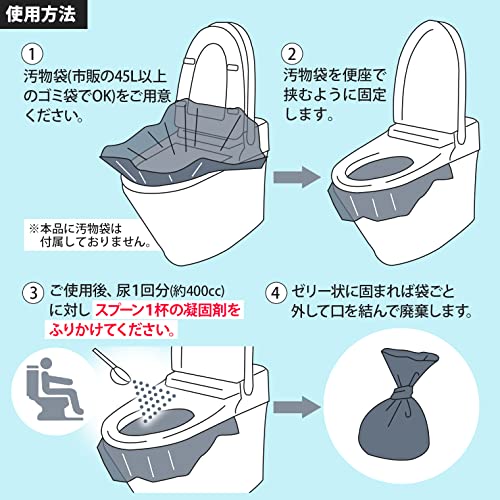 使用方法

①
汚物袋(市販の45L以上のゴミ袋でOK)をご用意ください。

※本品に汚物袋は付属しておりません。

②
汚物袋を便座で挟むように固定します。

③ ご使用後、尿1回分(約400cc)に対し スプーン1杯の凝固剤をふりかけてください。

④ ゼリー状に固まれば袋ごと外して口を結んで廃棄します。