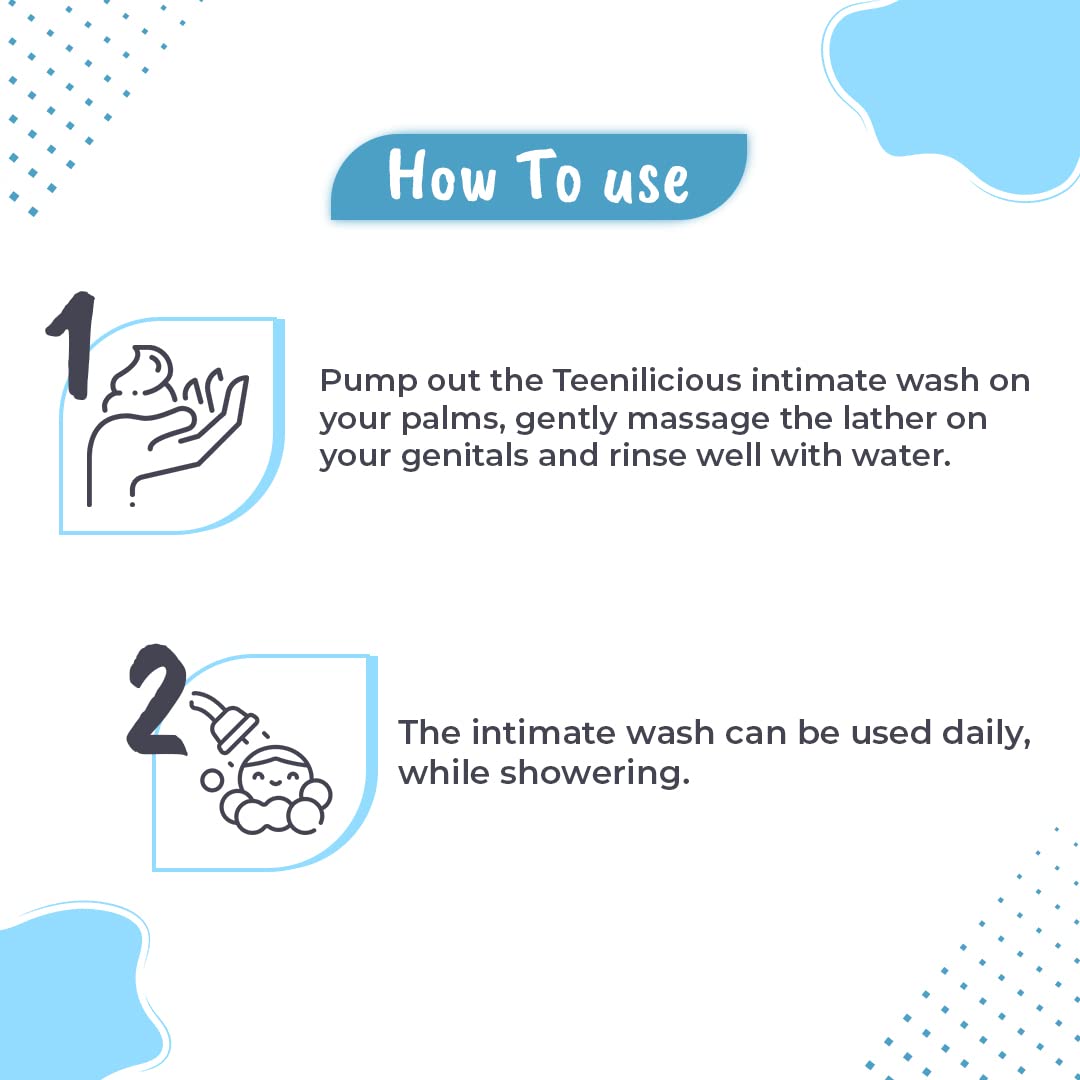 How To use

1

Pump out the Teenilicious intimate wash on your palms, gently massage the lather on your genitals and rinse well with water.

2

The intimate wash can be used daily, while showering.