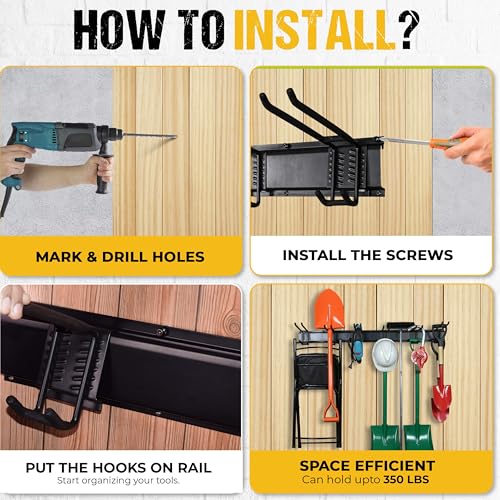 HOW TO INSTALL?

MARK & DRILL HOLES

INSTALL THE SCREWS

PUT THE HOOKS ON RAIL
Start organizing your tools.

SPACE EFFICIENT
Can hold upto 350 LBS