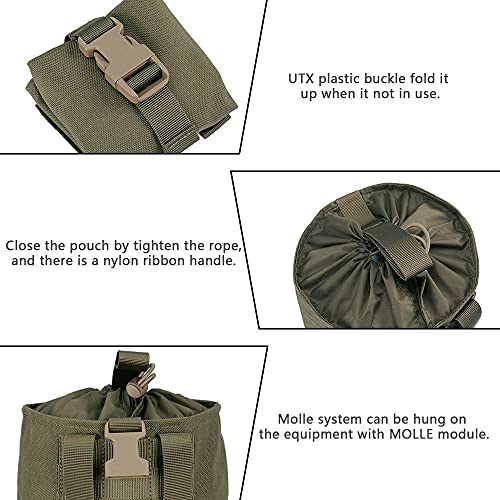 UTX plastic buckle fold it up when it not in use.

Close the pouch by tighten the rope, and there is a nylon ribbon handle.

Molle system can be hung on the equipment with MOLLE module.