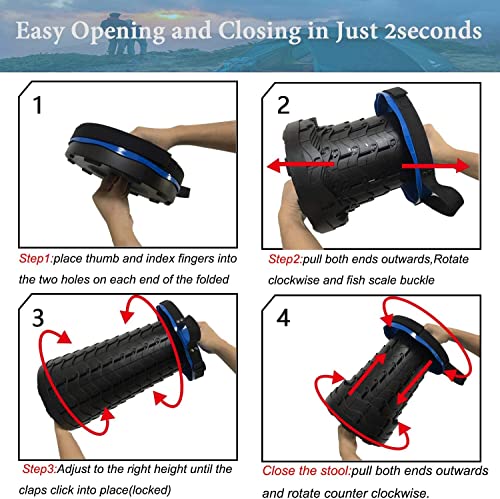 Easy Opening and Closing in Just 2seconds

1

Step1:place thumb and index fingers into the two holes on each end of the folded

2

Step2:pull both ends outwards,Rotate clockwise and fish scale buckle

3

Step3:Adjust to the right height until the claps click into place(locked)

4

Close the stool:pull both ends outwards and rotate counter clockwise.