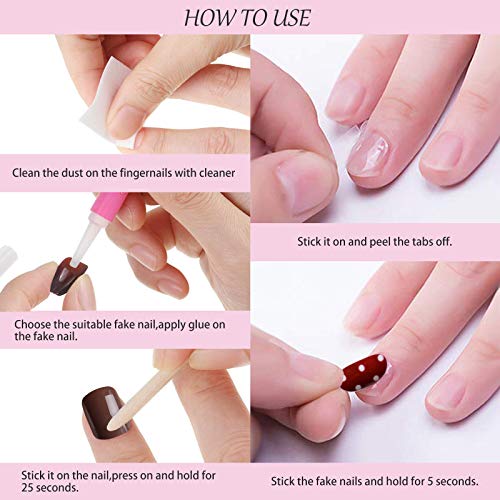 HOW TO USE

Clean the dust on the fingernails with cleaner

Choose the suitable fake nail,apply glue on the fake nail.

Stick it on the nail,press on and hold for 25 seconds.

Stick it on and peel the tabs off.

Stick the fake nails and hold for 5 seconds.