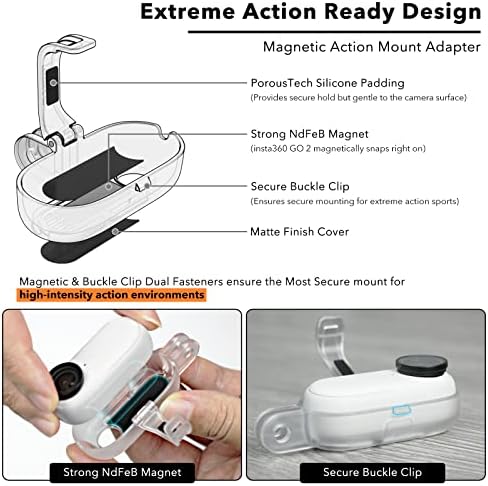 Extreme Action Ready Design

Magnetic Action Mount Adapter

PorousTech Silicone Padding
(Provides secure hold but gentle to the camera surface)

Strong NdFeB Magnet
(insta360 GO 2 magnetically snaps right on)

Secure Buckle Clip
(Ensures secure mounting for extreme action sports)

Matte Finish Cover

Magnetic & Buckle Clip Dual Fasteners ensure the Most Secure mount for high-intensity action environments

Strong NdFeB Magnet

Secure Buckle Clip