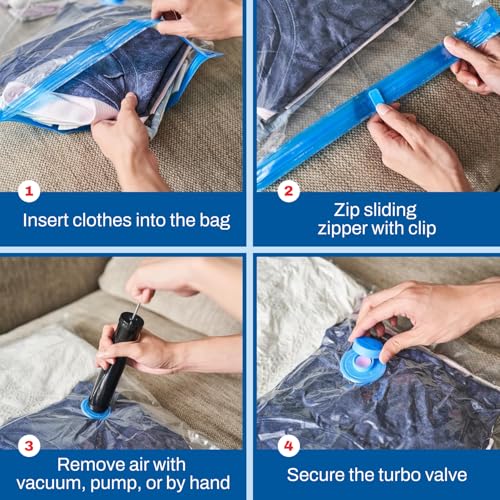 1
Insert clothes into the bag

2
Zip sliding zipper with clip

3
Remove air with vacuum, pump, or by hand

4
Secure the turbo valve