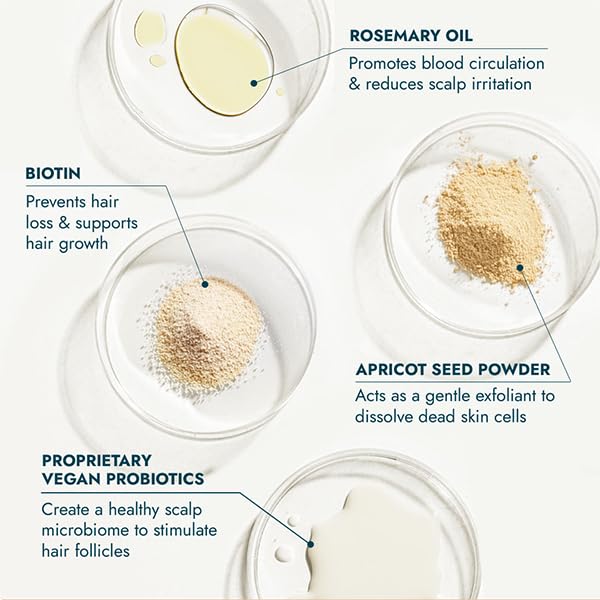 ROSEMARY OIL
Promotes blood circulation & reduces scalp irritation

BIOTIN
Prevents hair loss & supports hair growth

APRICOT SEED POWDER
Acts as a gentle exfoliant to dissolve dead skin cells

PROPRIETARY VEGAN PROBIOTICS
Create a healthy scalp microbiome to stimulate hair follicles