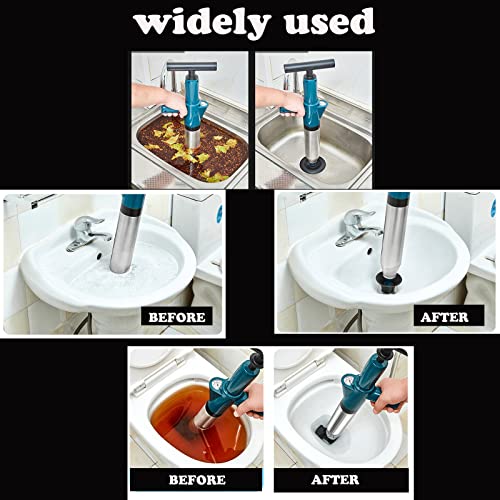 widely used

BEFORE

AFTER

BEFORE

AFTER