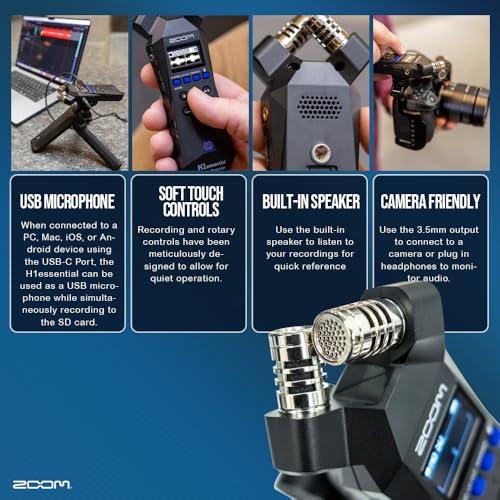 ZOOM

H1essential

USB MICROPHONE
When connected to a PC, Mac, iOS, or Android device using the USB-C Port, the H1essential can be used as a USB microphone while simultaneously recording to the SD card.

SOFT TOUCH CONTROLS
Recording and rotary controls have been meticulously designed to allow for quiet operation.

BUILT-IN SPEAKER
Use the built-in speaker to listen to your recordings for quick reference

CAMERA FRIENDLY
Use the 3.5mm output to connect to a camera or plug in headphones to monitor audio.

ZOOM

ZOOM