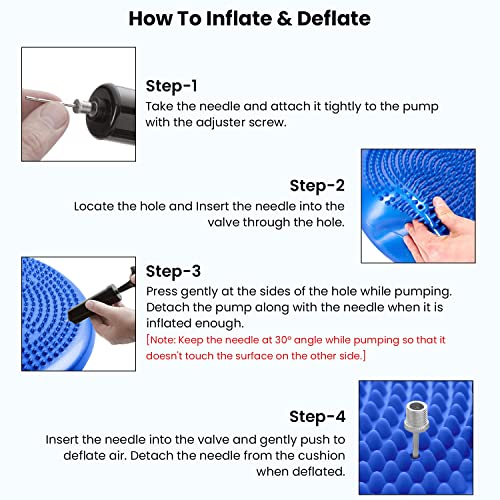 How To Inflate & Deflate

Step-1
Take the needle and attach it tightly to the pump with the adjuster screw.

Step-2
Locate the hole and Insert the needle into the valve through the hole.

Step-3
Press gently at the sides of the hole while pumping. Detach the pump along with the needle when it is inflated enough.
[Note: Keep the needle at 30° angle while pumping so that it doesn't touch the surface on the other side.]

Step-4
Insert the needle into the valve and gently push to deflate air. Detach the needle from the cushion when deflated.