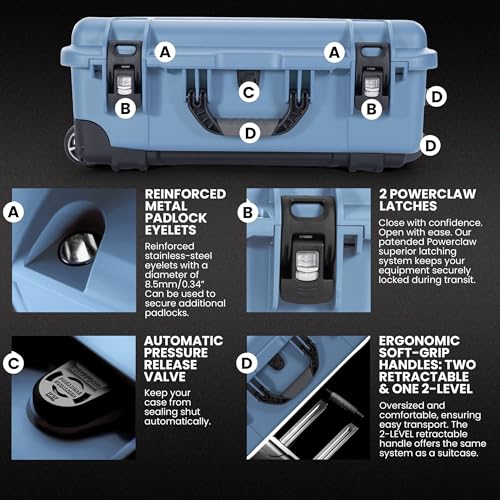 A A
B C B D
D
D

A

REINFORCED METAL PADLOCK EYELETS

Reinforced stainless-steel eyelets with a diameter of 8.5mm/0.34" Can be used to secure additional padlocks.

B

2 POWERCLAW LATCHES

Close with confidence. Open with ease. Our patended Powerclaw superior latching system keeps your equipment securely locked during transit.

C

AUTOMATIC PRESSURE RELEASE VALVE

Keep your case from sealing shut automatically.

D

ERGONOMIC SOFT-GRIP HANDLES: TWO RETRACTABLE & ONE 2-LEVEL

Oversized and comfortable, ensuring easy transport. The 2-LEVEL retractable handle offers the same system as a suitcase.