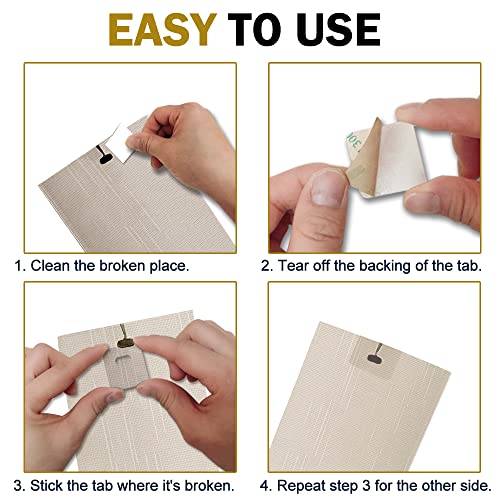 EASY TO USE

1. Clean the broken place.

2. Tear off the backing of the tab.

3. Stick the tab where it's broken.

4. Repeat step 3 for the other side.