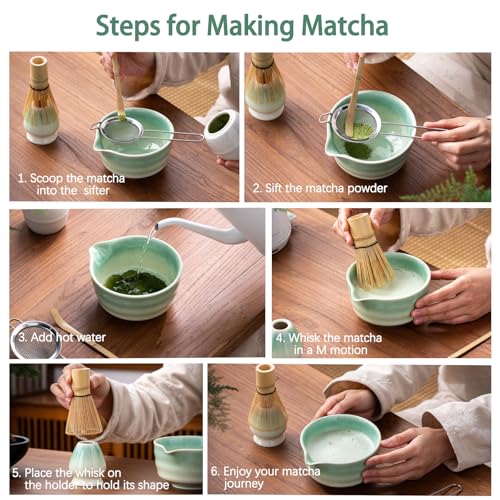 Steps for Making Matcha

1. Scoop the matcha into the sifter

2. Sift the matcha powder

3. Add hot water

4. Whisk the matcha in a M motion

5. Place the whisk on the holder to hold its shape

6. Enjoy your matcha journey