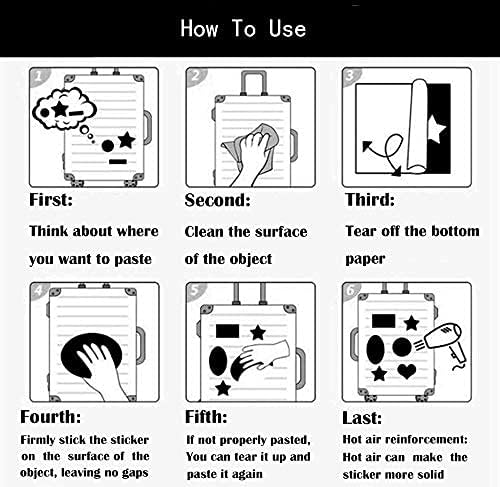 How To Use

1

First:

Think about where you want to paste

2

Second:

Clean the surface of the object

3

Third:

Tear off the bottom paper

4

Fourth:

Firmly stick the sticker on the surface of the object, leaving no gaps

5

Fifth:

If not properly pasted, You can tear it up and paste it again

6

Last:

Hot air reinforcement: Hot air can make the sticker more solid