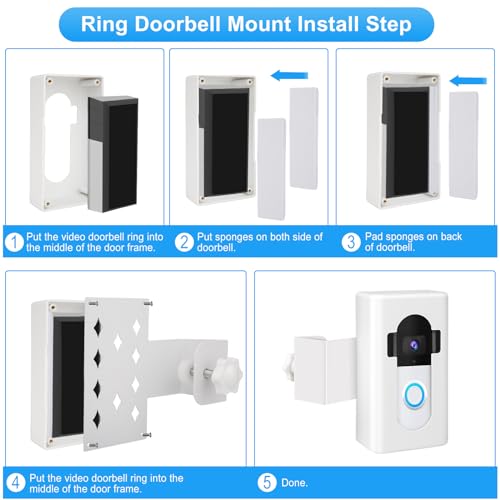 Ring Doorbell Mount Install Step

1 Put the video doorbell ring into the middle of the door frame.

2 Put sponges on both side of doorbell.

3 Pad sponges on back of doorbell.

4 Put the video doorbell ring into the middle of the door frame.

5 Done.