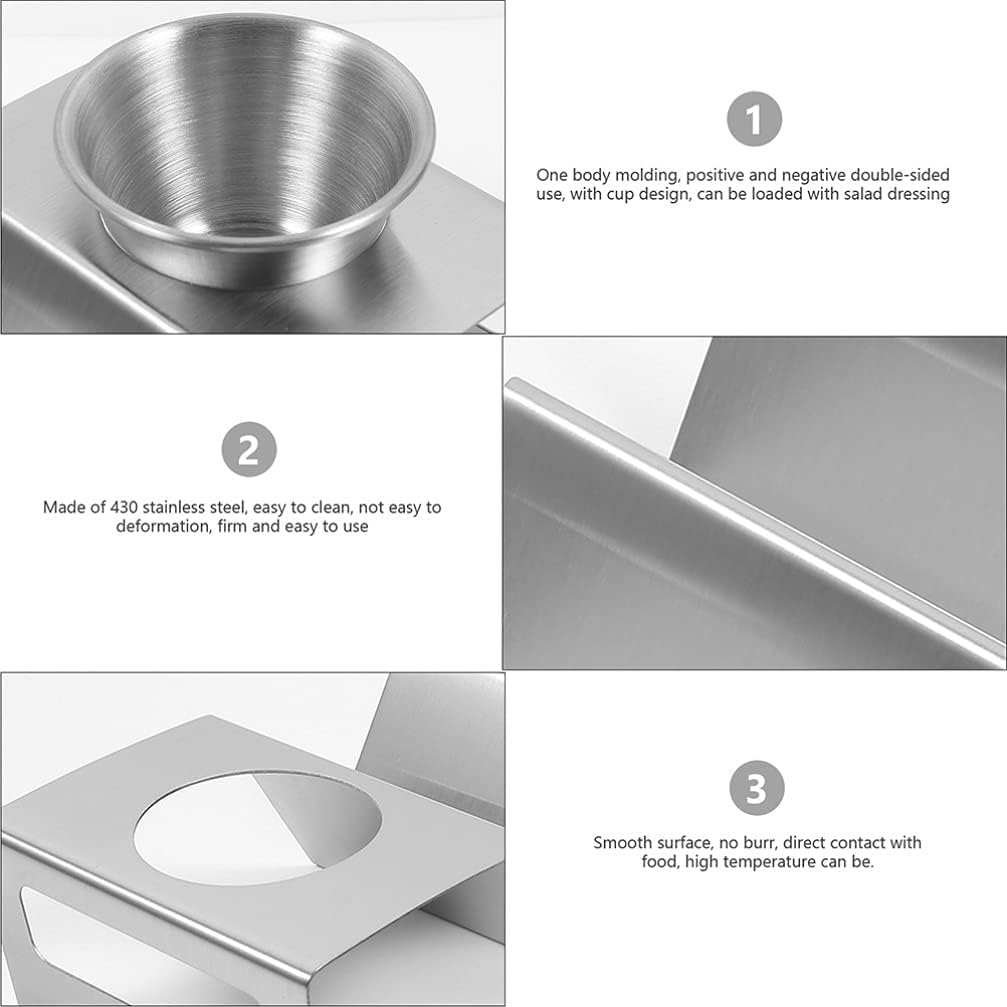 1

One body molding, positive and negative double-sided use, with cup design, can be loaded with salad dressing

2

Made of 430 stainless steel, easy to clean, not easy to deformation, firm and easy to use

3

Smooth surface, no burr, direct contact with food, high temperature can be.