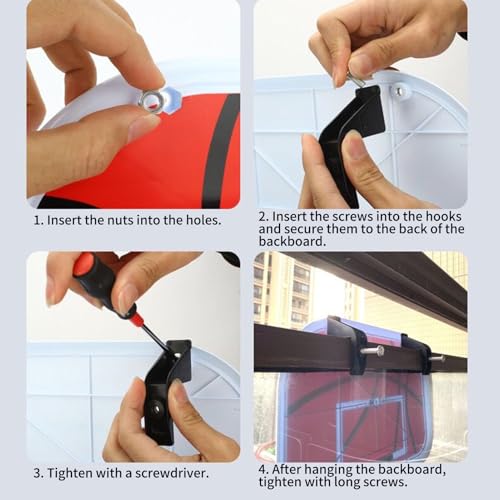 1. Insert the nuts into the holes.

2. Insert the screws into the hooks and secure them to the back of the backboard.

3. Tighten with a screwdriver.

4. After hanging the backboard, tighten with long screws.