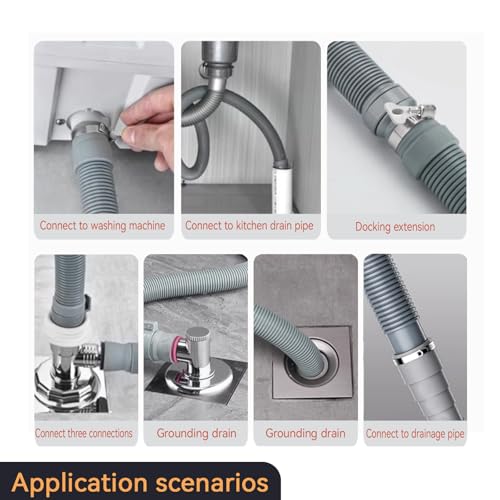 Connect to washing machine

Connect to kitchen drain pipe

Docking extension

Connect three connections

Grounding drain

Grounding drain

Connect to drainage pipe

Application scenarios