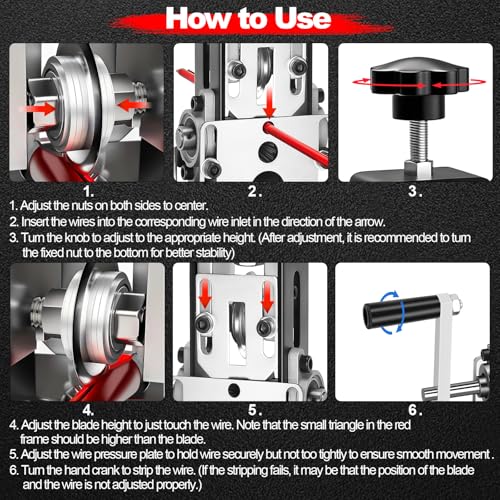 How to Use

1.

2.

3.

1. Adjust the nuts on both sides to center.
2. Insert the wires into the corresponding wire inlet in the direction of the arrow.
3. Turn the knob to adjust to the appropriate height. (After adjustment, it is recommended to turn the fixed nut to the bottom for better stability)

4.

5.

6.

4. Adjust the blade height to just touch the wire. Note that the small triangle in the red frame should be higher than the blade.
5. Adjust the wire pressure plate to hold wire securely but not too tightly to ensure smooth movement .
6. Turn the hand crank to strip the wire. (If the stripping fails, it may be that the position of the blade and the wire is not adjusted properly.)