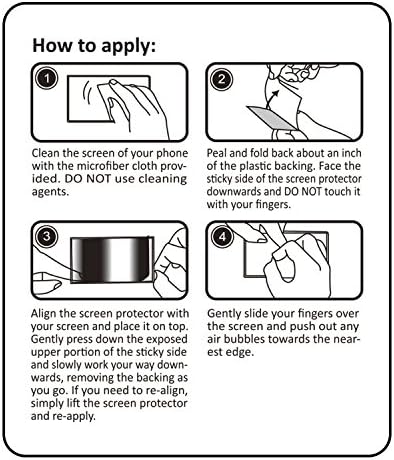 How to apply:

1

Clean the screen of your phone with the microfiber cloth provided. DO NOT use cleaning agents.

2

Peal and fold back about an inch of the plastic backing. Face the sticky side of the screen protector downwards and DO NOT touch it with your fingers.

3

Align the screen protector with your screen and place it on top. Gently press down the exposed upper portion of the sticky side and slowly work your way downwards, removing the backing as you go. If you need to re-align, simply lift the screen protector and re-apply.

4

Gently slide your fingers over the screen and push out any air bubbles towards the nearest edge.