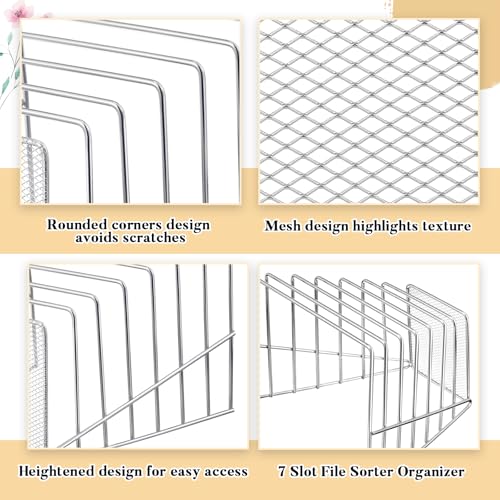 Rounded corners design avoids scratches

Mesh design highlights texture

Heightened design for easy access

7 Slot File Sorter Organizer