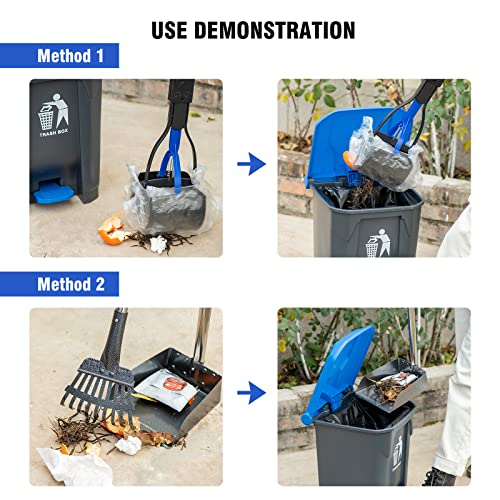 USE DEMONSTRATION

Method 1

TRASH BOX

Method 2