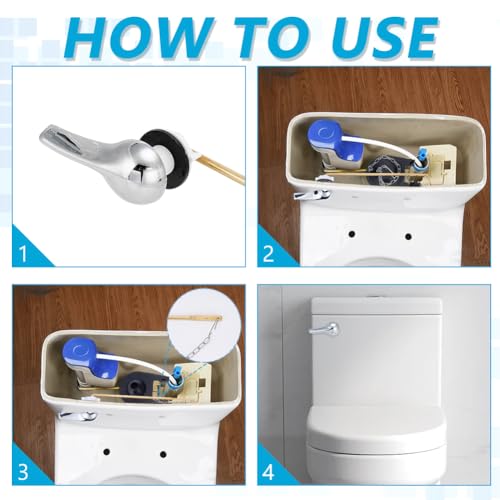 HOW TO USE

1

2

3

4