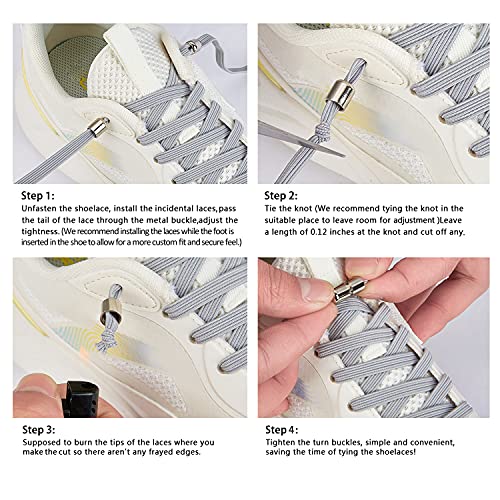 Step 1:
Unfasten the shoelace, install the incidental laces,pass the tail of the lace through the metal buckle,adjust the tightness. (We recommend installing the laces while the foot is inserted in the shoe to allow for a more custom fit and secure feel.)

Step 2:
Tie the knot (We recommend tying the knot in the suitable place to leave room for adjustment )Leave a length of 0.12 inches at the knot and cut off any.

Step 3:
Supposed to burn the tips of the laces where you make the cut so there aren't any frayed edges.

Step 4:
Tighten the turn buckles, simple and convenient, saving the time of tying the shoelaces!