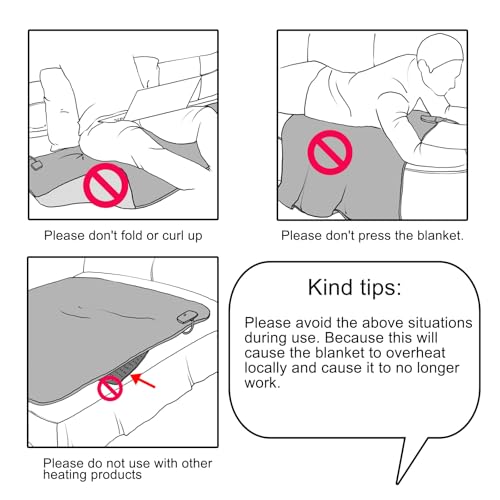 Please don't fold or curl up

Please don't press the blanket.

Please do not use with other heating products

Kind tips:

Please avoid the above situations during use. Because this will cause the blanket to overheat locally and cause it to no longer work.