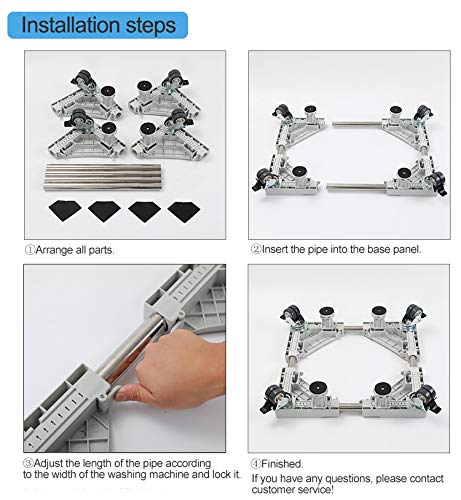 Installation steps

①Arrange all parts.

②Insert the pipe into the base panel.

③Adjust the length of the pipe according to the width of the washing machine and lock it.

④Finished.

If you have any questions, please contact customer service!