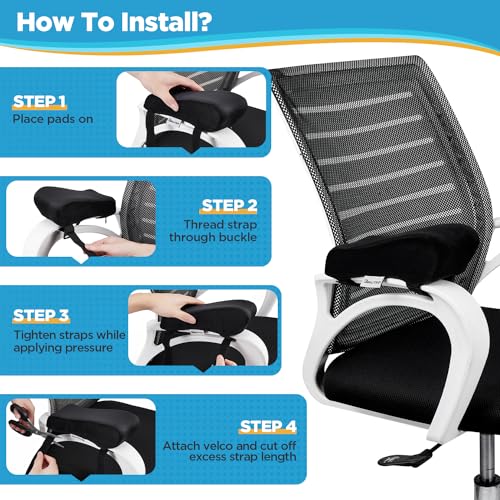 How To Install?

STEP 1
Place pads on

STEP 2
Thread strap through buckle

STEP 3
Tighten straps while applying pressure

STEP 4
Attach velco and cut off excess strap length