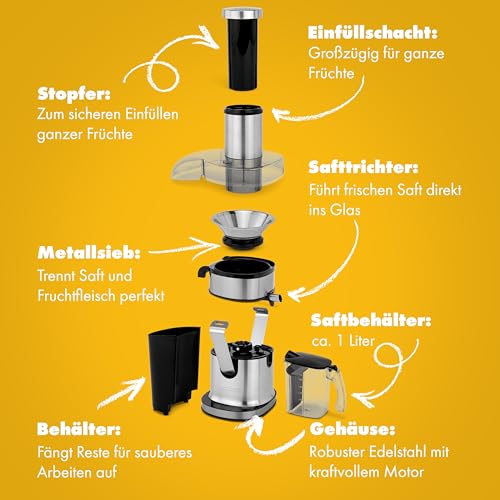 Einfüllschacht:
Großzügig für ganze Früchte

Stopfer:
Zum sicheren Einfüllen ganzer Früchte

Safttrichter:
Führt frischen Saft direkt ins Glas

Metallsieb:
Trennt Saft und Fruchtfleisch perfekt

Saftbehälter:
ca. 1 Liter

Behälter:
Fängt Reste für sauberes Arbeiten auf

Gehäuse:
Robuster Edelstahl mit kraftvollem Motor