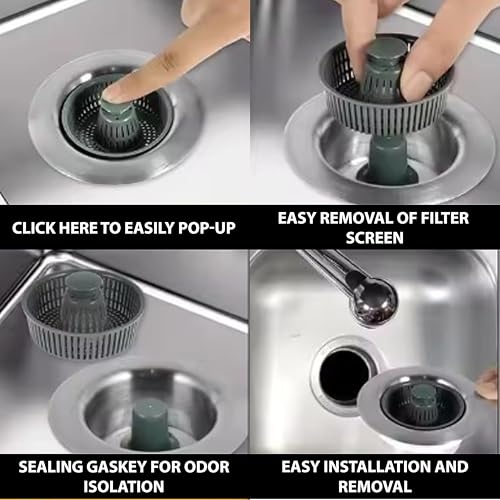 CLICK HERE TO EASILY POP-UP

EASY REMOVAL OF FILTER SCREEN

SEALING GASKEY FOR ODOR ISOLATION

EASY INSTALLATION AND REMOVAL