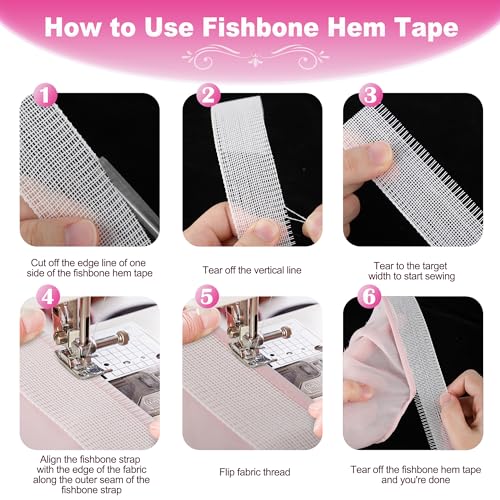 How to Use Fishbone Hem Tape

1

Cut off the edge line of one side of the fishbone hem tape

2

Tear off the vertical line

3

Tear to the target width to start sewing

4

Align the fishbone strap with the edge of the fabric along the outer seam of the fishbone strap

5

Flip fabric thread

6

Tear off the fishbone hem tape and you're done