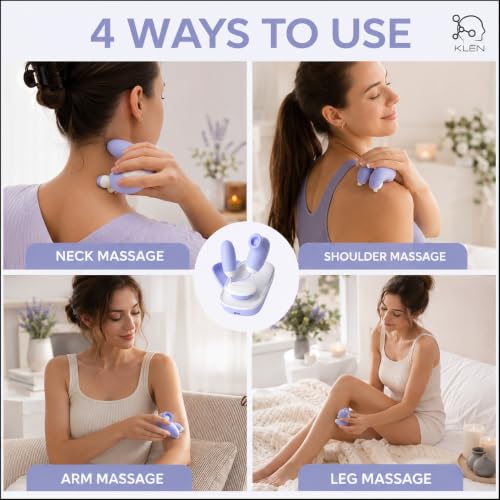 4 WAYS TO USE

KLEN

NECK MASSAGE

SHOULDER MASSAGE

ARM MASSAGE

LEG MASSAGE