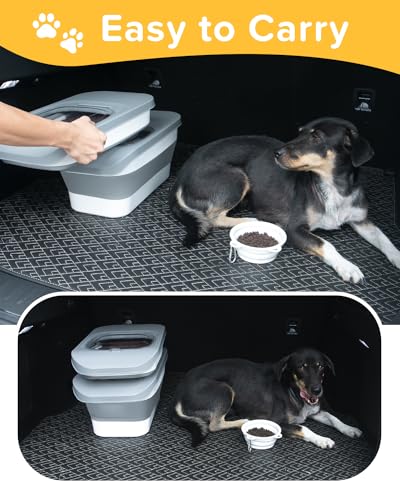 Easy to Carry