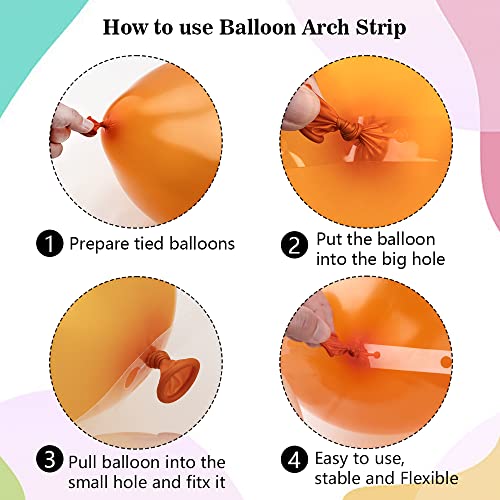 How to use Balloon Arch Strip

1 Prepare tied balloons

2 Put the balloon into the big hole

3 Pull balloon into the small hole and fitx it

4 Easy to use, stable and Flexible